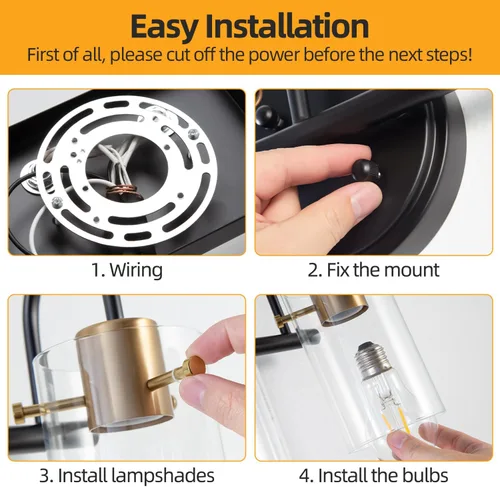 Easy Installation
First of all, please cut off the power before the next steps!

1. Wiring

2. Fix the mount

3. Install lampshades

4. Install the bulbs