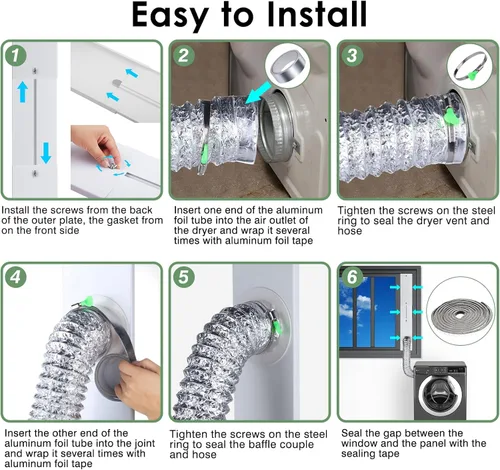 Easy to Install

1

Install the screws from the back of the outer plate, the gasket from on the front side

2

Insert one end of the aluminum foil tube into the air outlet of the dryer and wrap it several times with aluminum foil tape

3

Tighten the screws on the steel ring to seal the dryer vent and hose

4

Insert the other end of the aluminum foil tube into the joint and wrap it several times with aluminum foil tape

5

Tighten the screws on the steel ring to seal the baffle couple and hose

6

Seal the gap between the window and the panel with the sealing tape