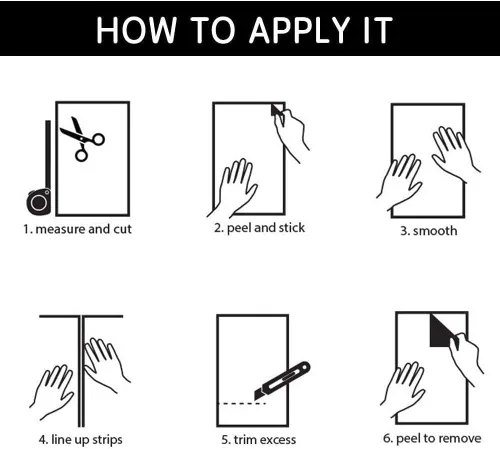 HOW TO APPLY IT

1. measure and cut

2. peel and stick

3. smooth

4. line up strips

5. trim excess

6. peel to remove