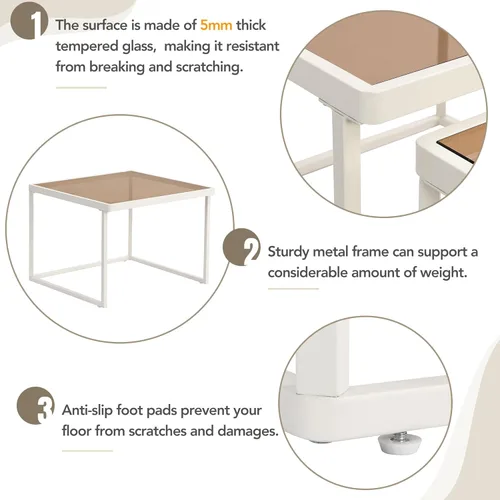 1 The surface is made of 5mm thick tempered glass, making it resistant from breaking and scratching.

2 Sturdy metal frame can support a considerable amount of weight.

3 Anti-slip foot pads prevent your floor from scratches and damages.