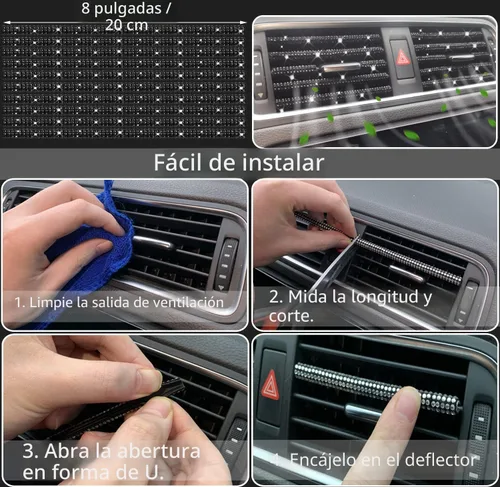 8 pulgadas / 20 cm

Fácil de instalar

1. Limpie la salida de ventilación

2. Mida la longitud y corte.

3. Abra la abertura en forma de U.

4. Encájelo en el deflector