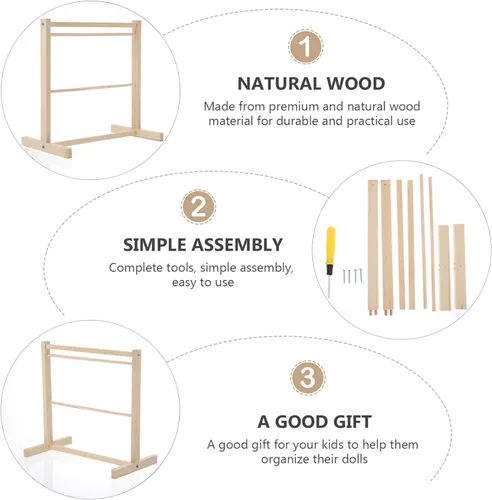 1

NATURAL WOOD

Made from premium and natural wood material for durable and practical use

2

SIMPLE ASSEMBLY

Complete tools, simple assembly, easy to use

3

A GOOD GIFT

A good gift for your kids to help them organize their dolls