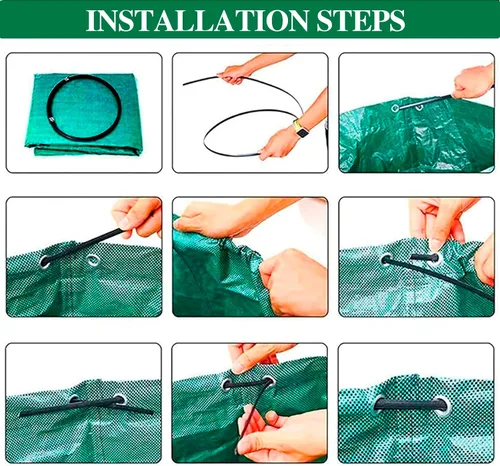 INSTALLATION STEPS