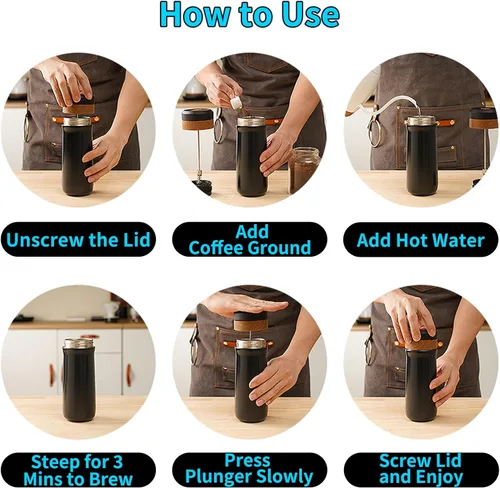 How to Use

Unscrew the Lid

Add Coffee Ground

Add Hot Water

Steep for 3 Mins to Brew

Press Plunger Slowly

Screw Lid and Enjoy