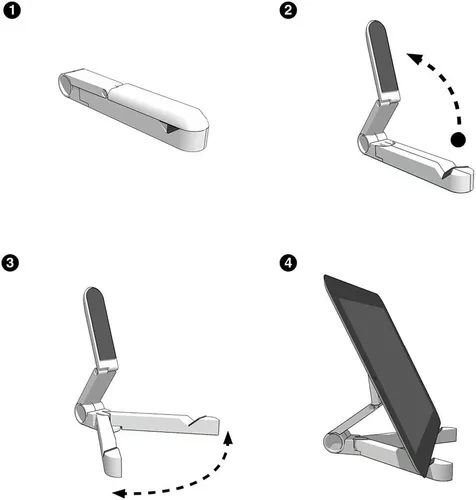 1
2
3
4