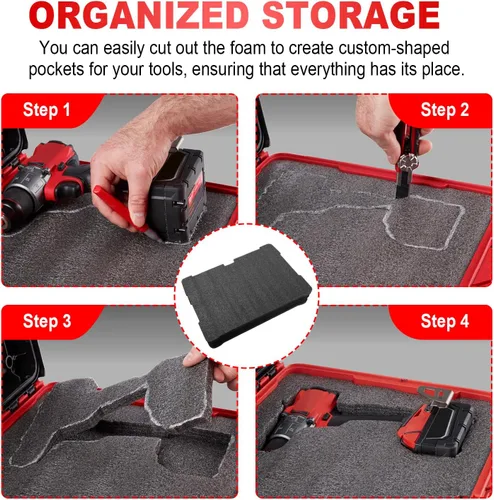 ORGANIZED STORAGE

You can easily cut out the foam to create custom-shaped pockets for your tools, ensuring that everything has its place.

Step 1

Step 2

Step 3

Step 4