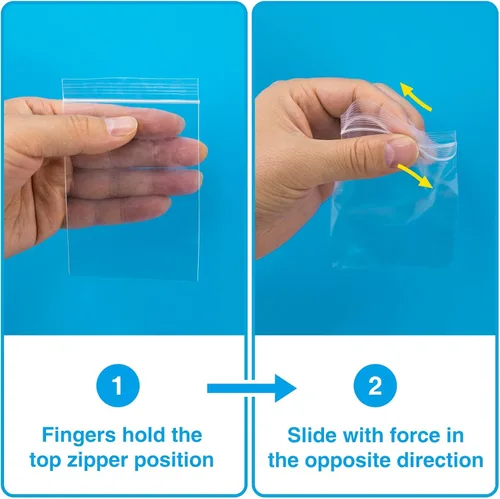 1

Fingers hold the top zipper position

2

Slide with force in the opposite direction