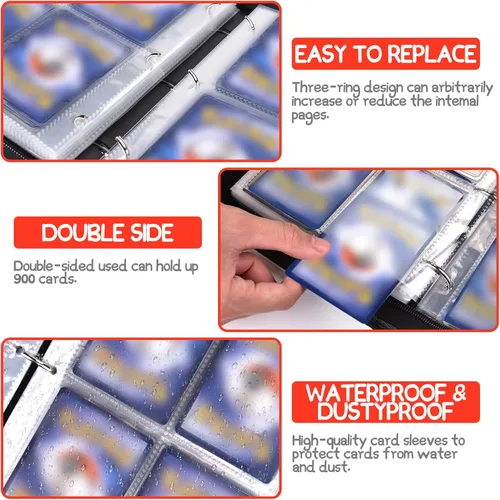 EASY TO REPLACE

Three-ring design can arbitrarily increase or reduce the intemal pages.

DOUBLE SIDE

Double-sided used can hold up 900 cards.

WATERPROOF & DUSTYPROOF

High-quality card sleeves to protect cards from water and dust.