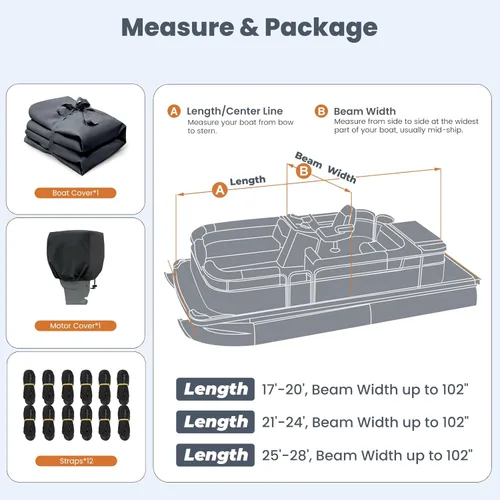 Measure & Package

Boat Cover*1

Motor Cover*1

Straps*12

A Length/Center Line
Measure your boat from bow to stern.

B Beam Width
Measure from side to side at the widest part of your boat, usually mid-ship.

A Length

B Beam Width

Length 17'-20', Beam Width up to 102"

Length 21'-24', Beam Width up to 102"

Length 25'-28', Beam Width up to 102"