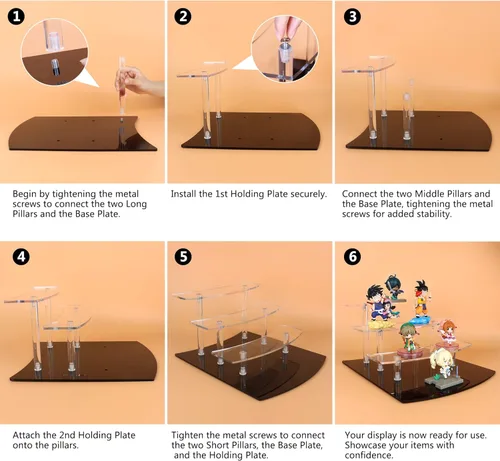 1

Begin by tightening the metal screws to connect the two Long Pillars and the Base Plate.

2

Install the 1st Holding Plate securely.

3

Connect the two Middle Pillars and the Base Plate, tightening the metal screws for added stability.

4

Attach the 2nd Holding Plate onto the pillars.

5

Tighten the metal screws to connect the two Short Pillars, the Base Plate, and the Holding Plate.

6

Your display is now ready for use. Showcase your items with confidence.