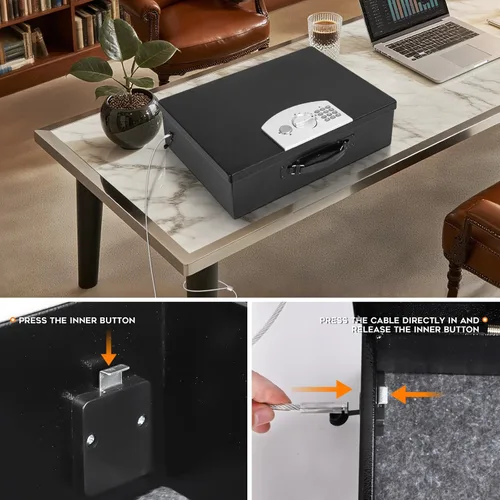 PRESS THE INNER BUTTON

PRESS THE CABLE DIRECTLY IN AND RELEASE THE INNER BUTTON