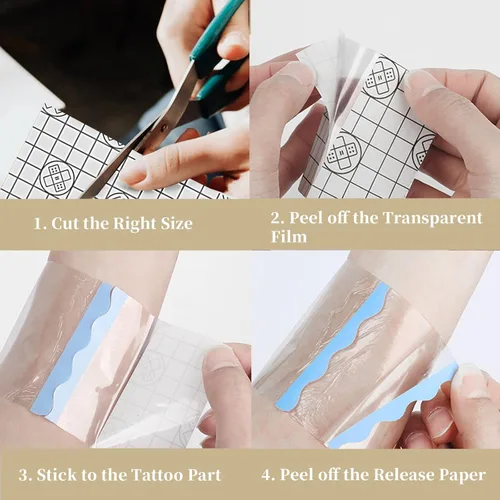 1. Cut the Right Size

2. Peel off the Transparent Film

3. Stick to the Tattoo Part

4. Peel off the Release Paper