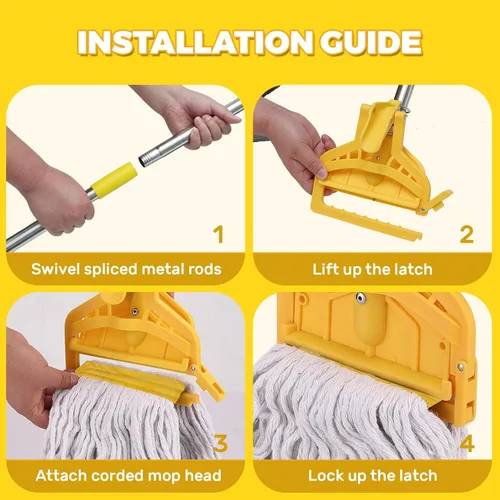 INSTALLATION GUIDE

1
Swivel spliced metal rods

2
Lift up the latch

3
Attach corded mop head

4
Lock up the latch