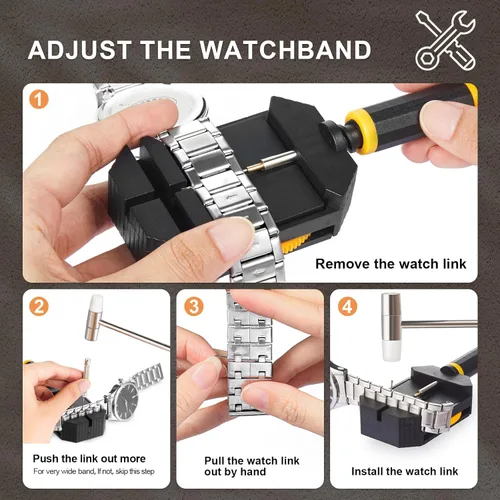 ADJUST THE WATCHBAND

1

Remove the watch link

2

Push the link out more

For very wide band, If not, skip this step

3

Pull the watch link out by hand

4

Install the watch link