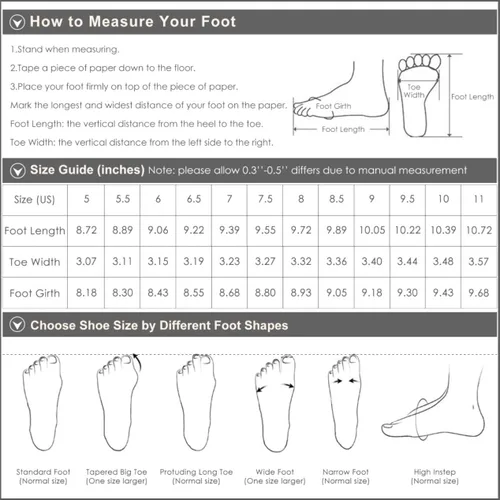 How to Measure Your Foot

1.Stand when measuring.

2.Tape a piece of paper down to the floor.

3.Place your foot firmly on top of the piece of paper.

Mark the longest and widest distance of your foot on the paper.

Foot Length: the vertical distance from the heel to the toe.

Toe Width: the vertical distance from the left side to the right.

Foot Girth

Foot Length

Toe Width

Foot Length

Size Guide (inches) Note: please allow 0.3''-0.5'' differs due to manual measurement

| Size (US) | 5 | 5.5 | 6 | 6.5 | 7 | 7.5 | 8 | 8.5 | 9 | 9.5 | 10 | 11 |
|---|---|---|---|---|---|---|---|---|---|---|---|---|
| Foot Length | 8.72 | 8.89 | 9.06 | 9.22 | 9.39 | 9.55 | 9.72 | 9.89 | 10.05 | 10.22 | 10.39 | 10.72 |
| Toe Width | 3.07 | 3.11 | 3.15 | 3.19 | 3.23 | 3.27 | 3.32 | 3.36 | 3.40 | 3.44 | 3.48 | 3.57 |
| Foot Girth | 8.18 | 8.30 | 8.43 | 8.55 | 8.68 | 8.80 | 8.93 | 9.05 | 9.18 | 9.30 | 9.43 | 9.68 |

Choose Shoe Size by Different Foot Shapes

Standard Foot (Normal size)

Tapered Big Toe (One size larger)

Protuding Long Toe (Normal size)

Wide Foot (One size larger)

Narrow Foot (Normal size)

High Instep (Normal size)