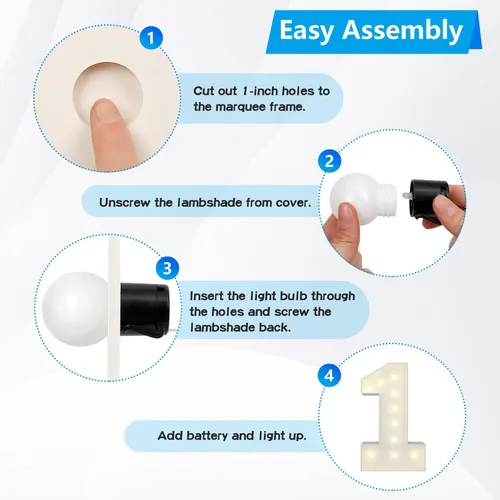 Easy Assembly

1

Cut out 1-inch holes to the marquee frame.

2

Unscrew the lambshade from cover.

3

Insert the light bulb through the holes and screw the lambshade back.

4

Add battery and light up.