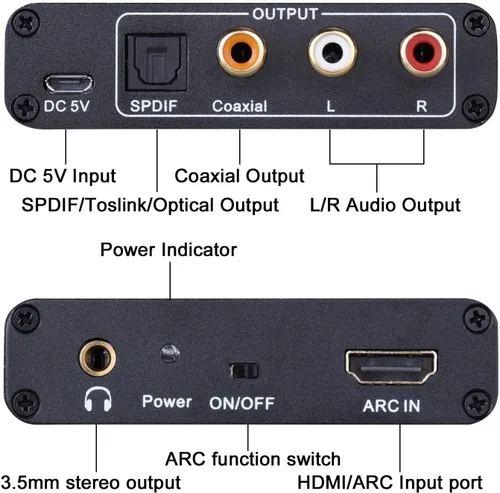 OUTPUT

DC 5V

SPDIF

Coaxial

L

R

DC 5V Input

Coaxial Output

SPDIF/Toslink/Optical Output

L/R Audio Output

Power Indicator

Power

ON/OFF

ARC IN

ARC function switch

3.5mm stereo output

HDMI/ARC Input port