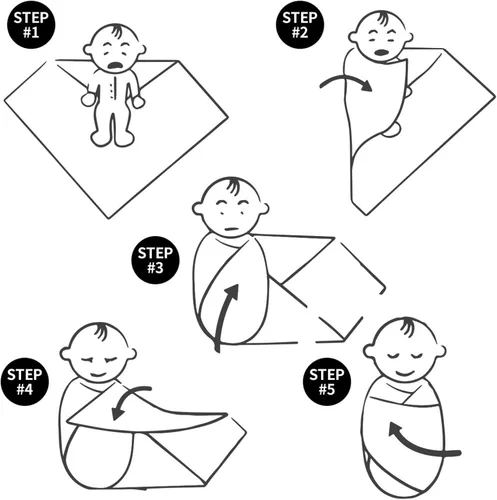 STEP #1

STEP #2

STEP #3

STEP #4

STEP #5