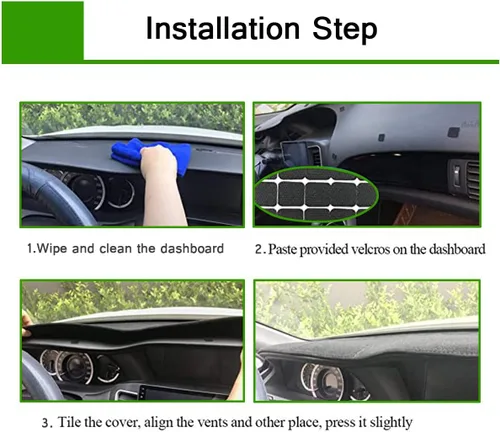 Installation Step

1.Wipe and clean the dashboard

2. Paste provided velcros on the dashboard

3. Tile the cover, align the vents and other place, press it slightly