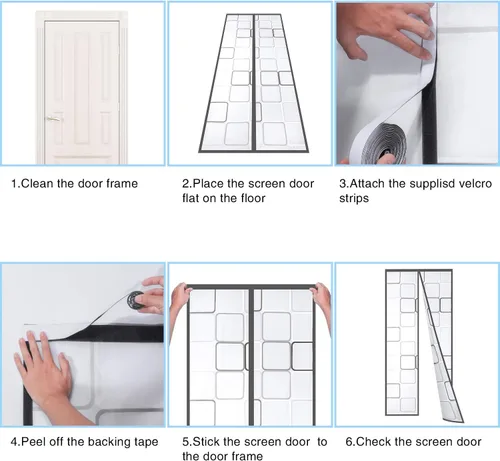 1.Clean the door frame

2.Place the screen door flat on the floor

3.Attach the supplisd velcro strips

4.Peel off the backing tape

5.Stick the screen door to the door frame

6.Check the screen door