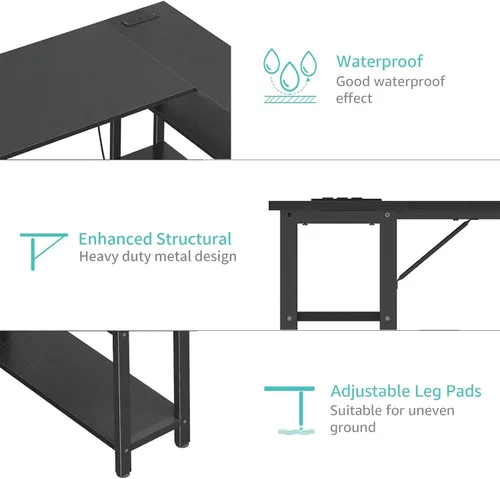 Waterproof
Good waterproof effect

Enhanced Structural
Heavy duty metal design

Adjustable Leg Pads
Suitable for uneven ground