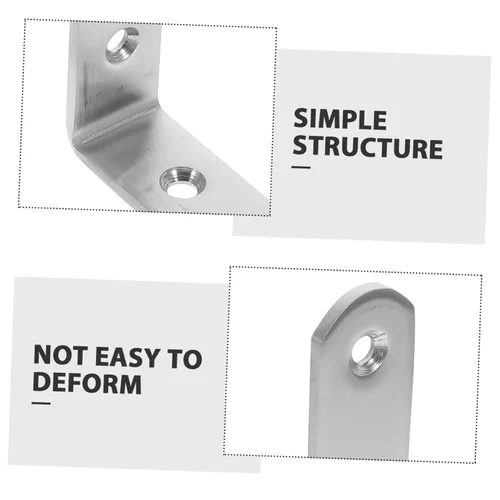 SIMPLE STRUCTURE

NOT EASY TO DEFORM