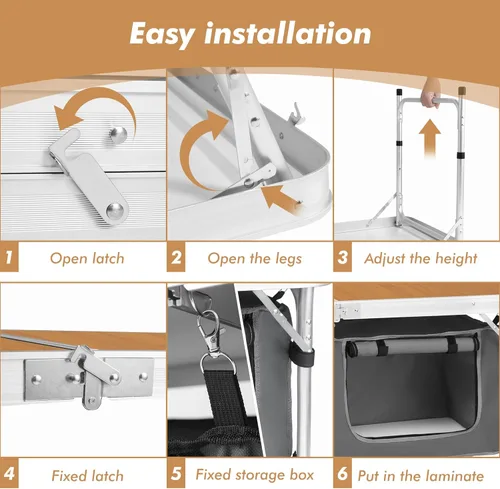 Easy installation

1 Open latch

2 Open the legs

3 Adjust the height

4 Fixed latch

5 Fixed storage box

6 Put in the laminate