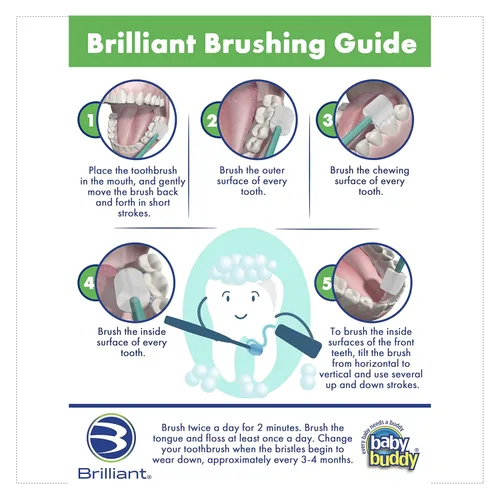 Brilliant Brushing Guide

1

Place the toothbrush in the mouth, and gently move the brush back and forth in short strokes.

2

Brush the outer surface of every tooth.

3

Brush the chewing surface of every tooth.

4

Brush the inside surface of every tooth.

5

To brush the inside surfaces of the front teeth, tilt the brush from horizontal to vertical and use several up and down strokes.

Brilliant®

Brush twice a day for 2 minutes. Brush the tongue and floss at least once a day. Change your toothbrush when the bristles begin to wear down, approximately every 3-4 months.

every baby needs a buddy
baby buddy®