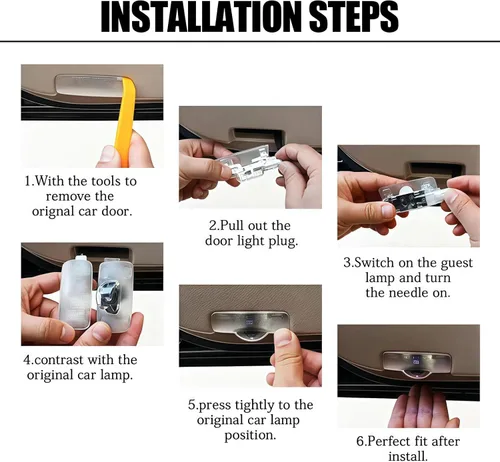 INSTALLATION STEPS

1.With the tools to remove the orignal car door.

2.Pull out the door light plug.

3.Switch on the guest lamp and turn the needle on.

4.contrast with the original car lamp.

5.press tightly to the original car lamp position.

6.Perfect fit after install.