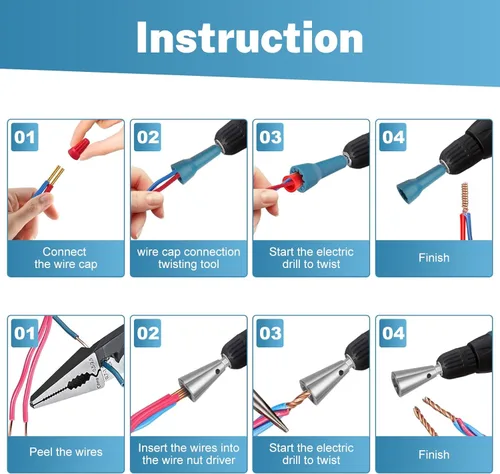 Instruction

01
Connect the wire cap

02
wire cap connection twisting tool

03
Start the electric drill to twist

04
Finish

01
Peel the wires

02
Insert the wires into the wire nut driver

03
Start the electric drill to twist

04
Finish