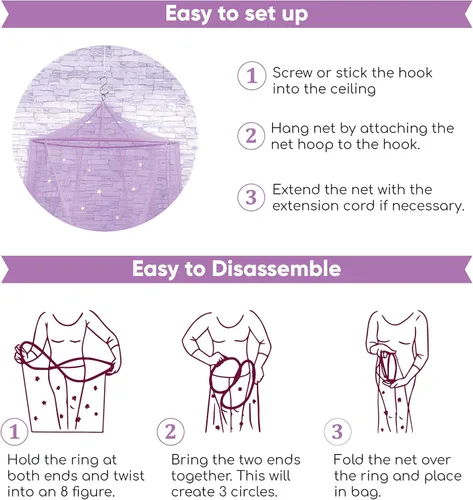 Easy to set up

1 Screw or stick the hook into the ceiling

2 Hang net by attaching the net hoop to the hook.

3 Extend the net with the extension cord if necessary.

Easy to Disassemble

1 Hold the ring at both ends and twist into an 8 figure.

2 Bring the two ends together. This will create 3 circles.

3 Fold the net over the ring and place in bag.