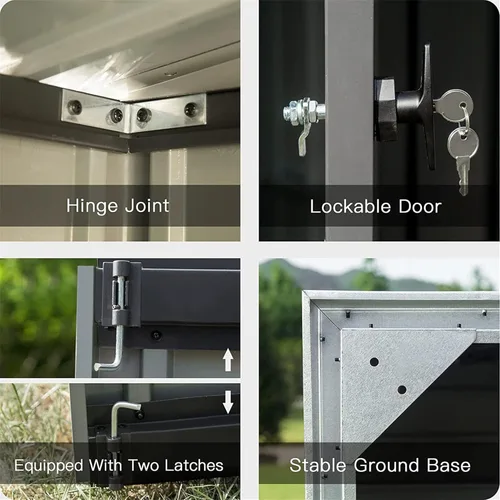 Hinge Joint

Lockable Door

Equipped With Two Latches

Stable Ground Base