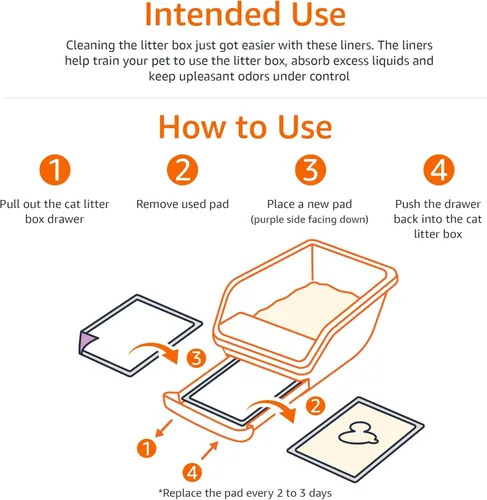 Intended Use

Cleaning the litter box just got easier with these liners. The liners help train your pet to use the litter box, absorb excess liquids and keep upleasant odors under control

How to Use

1
Pull out the cat litter box drawer

2
Remove used pad

3
Place a new pad
(purple side facing down)

4
Push the drawer back into the cat litter box

3

2

1

4

*Replace the pad every 2 to 3 days