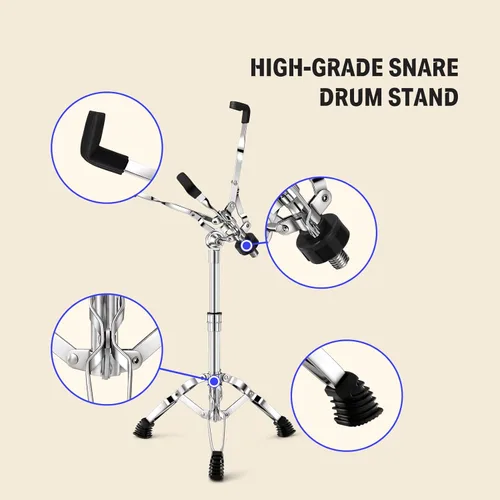 HIGH-GRADE SNARE DRUM STAND