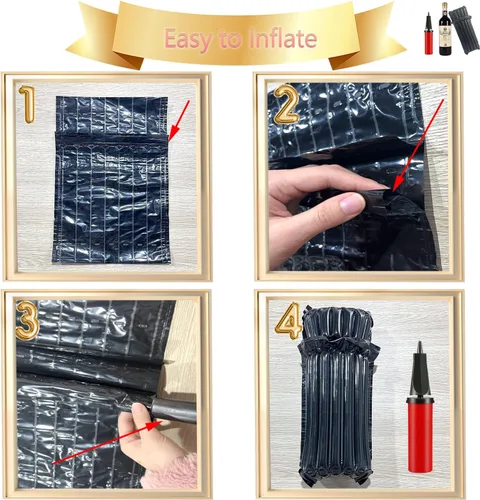 Easy to Inflate

1

2

3

4