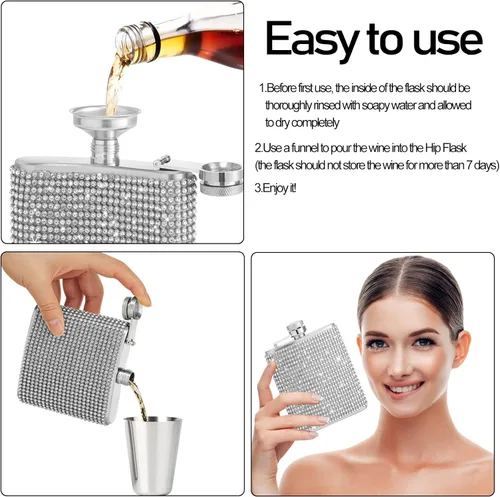 Easy to use

1.Before first use, the inside of the flask should be thoroughly rinsed with soapy water and allowed to dry completely

2.Use a funnel to pour the wine into the Hip Flask (the flask should not store the wine for more than 7 days)

3.Enjoy it!