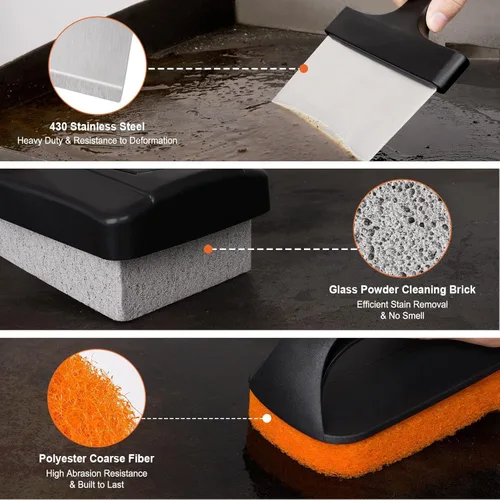 430 Stainless Steel
Heavy Duty & Resistance to Deformation

Glass Powder Cleaning Brick
Efficient Stain Removal
& No Smell

Polyester Coarse Fiber
High Abrasion Resistance
& Built to Last