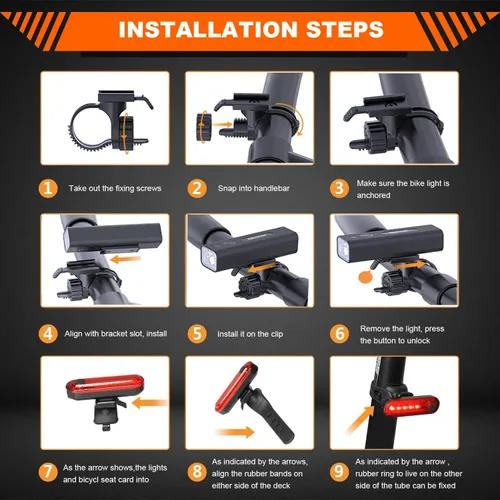 INSTALLATION STEPS

1 Take out the fixing screws

2 Snap into handlebar

3 Make sure the bike light is anchored

4 Align with bracket slot, install

5 Install it on the clip

6 Remove the light, press the button to unlock

7 As the arrow shows,the lights and bicycl seat card into

8 As indicated by the arrows, align the rubber bands on either side of the deck

9 As indicated by the arrow , rubber ring to live on the other side of the tube can be fixed