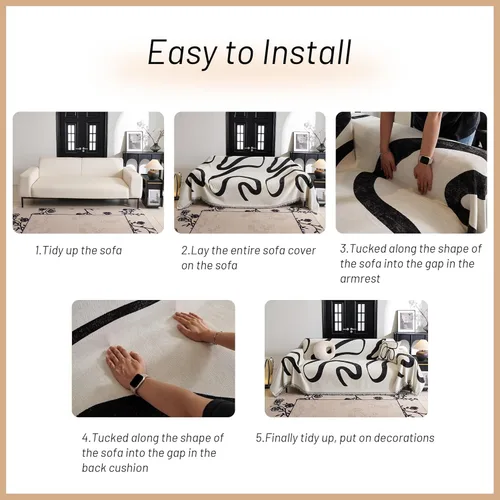 Easy to Install

1.Tidy up the sofa

2.Lay the entire sofa cover on the sofa

3.Tucked along the shape of the sofa into the gap in the armrest

4.Tucked along the shape of the sofa into the gap in the back cushion

5.Finally tidy up, put on decorations