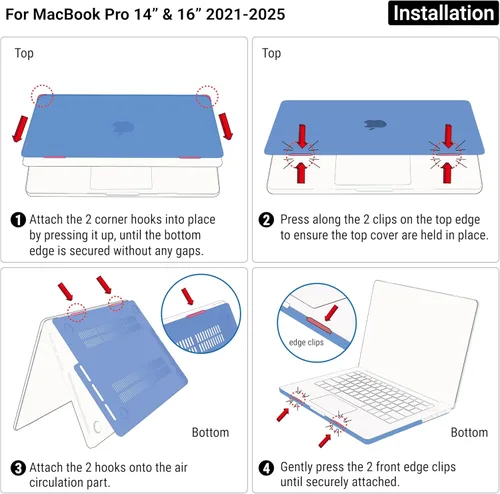 For MacBook Pro 14” & 16” 2021-2025

Installation

Top

1 Attach the 2 corner hooks into place by pressing it up, until the bottom edge is secured without any gaps.

Top

2 Press along the 2 clips on the top edge to ensure the top cover are held in place.

Bottom

3 Attach the 2 hooks onto the air circulation part.

edge clips

Bottom

4 Gently press the 2 front edge clips until securely attached.