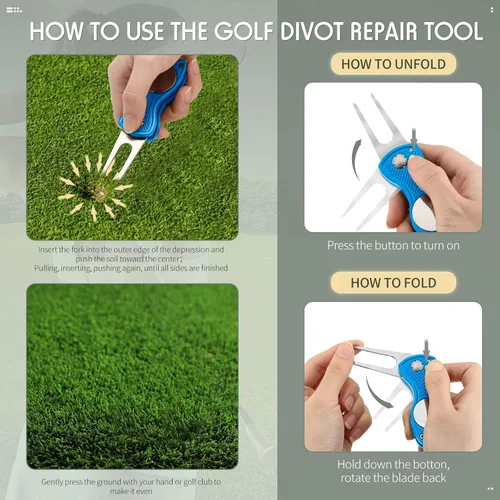 HOW TO USE THE GOLF DIVOT REPAIR TOOL

Insert the fork into the outer edge of the depression and push the soil toward the center;
Pulling, inserting, pushing again, until all sides are finished

Gently press the ground with your hand or golf club to make it even

HOW TO UNFOLD

Press the button to turn on

HOW TO FOLD

Hold down the botton, rotate the blade back