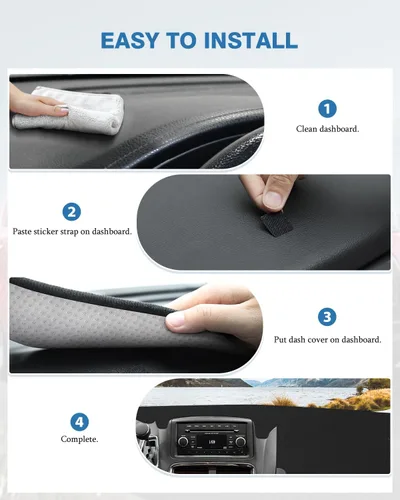 EASY TO INSTALL

1
Clean dashboard.

2
Paste sticker strap on dashboard.

3
Put dash cover on dashboard.

4
Complete.