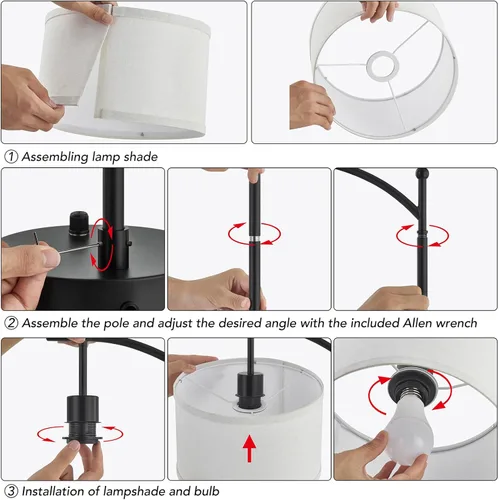 ① Assembling lamp shade

② Assemble the pole and adjust the desired angle with the included Allen wrench

③ Installation of lampshade and bulb