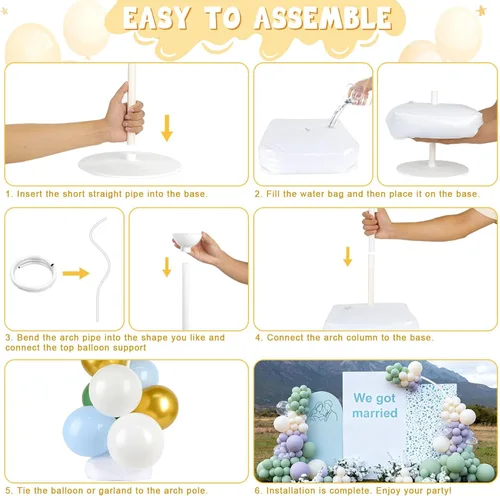 EASY TO ASSEMBLE

1. Insert the short straight pipe into the base.

2. Fill the water bag and then place it on the base.

3. Bend the arch pipe into the shape you like and connect the top balloon support

4. Connect the arch column to the base.

5. Tie the balloon or garland to the arch pole.

We got married

6. Installation is complete. Enjoy your party!