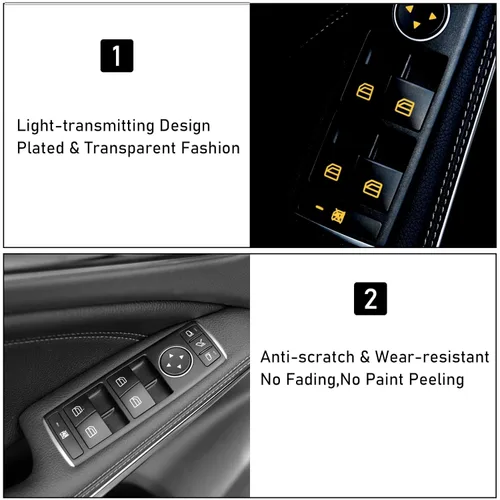 1

Light-transmitting Design
Plated & Transparent Fashion

2

Anti-scratch & Wear-resistant
No Fading,No Paint Peeling