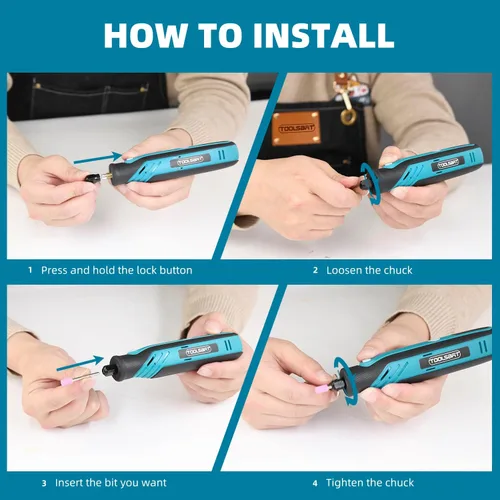 HOW TO INSTALL

TOOLSART

TOOLSART

TOOLSART

1 Press and hold the lock button

2 Loosen the chuck

TOOLSART

TOOLSART

3 Insert the bit you want

4 Tighten the chuck