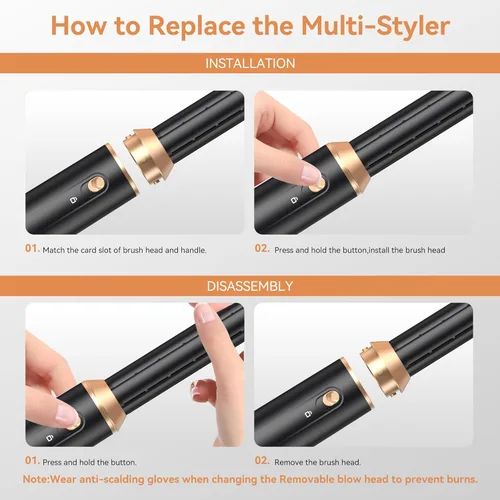 How to Replace the Multi-Styler

INSTALLATION

01. Match the card slot of brush head and handle.

02. Press and hold the button,install the brush head

DISASSEMBLY

01. Press and hold the button.

02. Remove the brush head.

Note:Wear anti-scalding gloves when changing the Removable blow head to prevent burns.