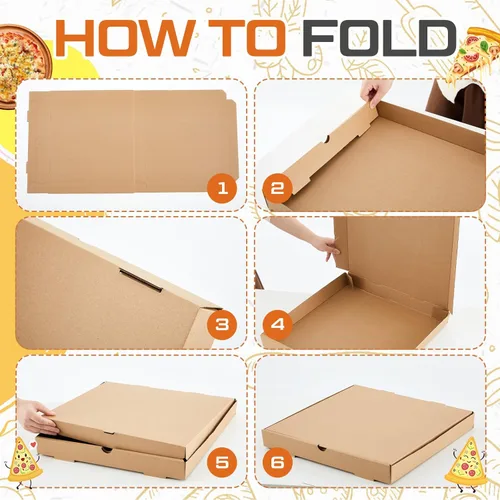 HOW TO FOLD

1

2

3

4

5

6