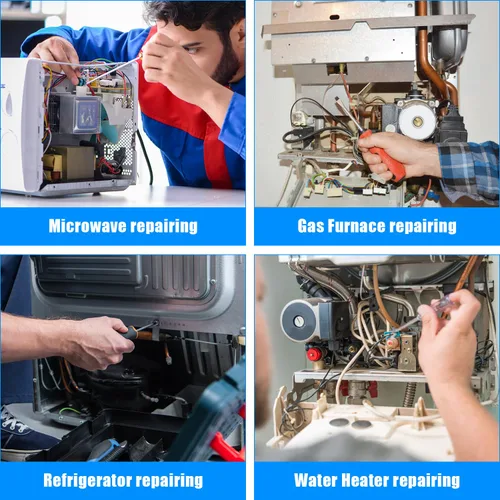 Microwave repairing

Gas Furnace repairing

Refrigerator repairing

Water Heater repairing