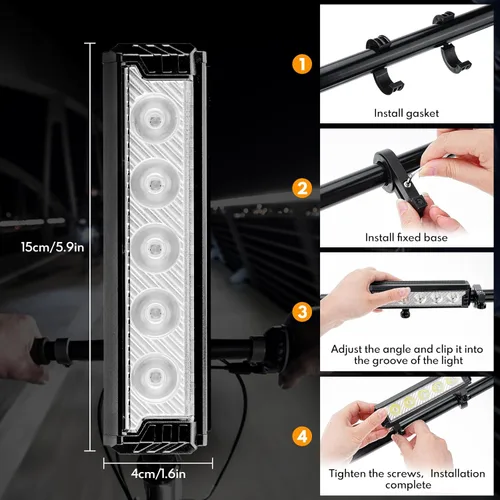 15cm/5.9in

4cm/1.6in

1

Install gasket

2

Install fixed base

3

Adjust the angle and clip it into the groove of the light

4

Tighten the screws, Installation complete